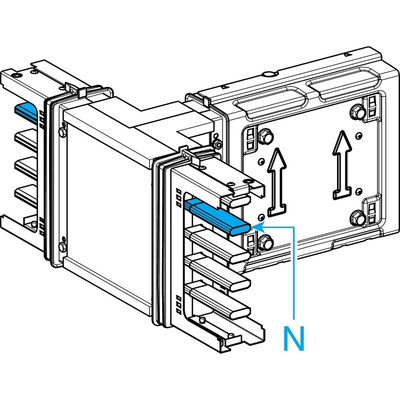 N