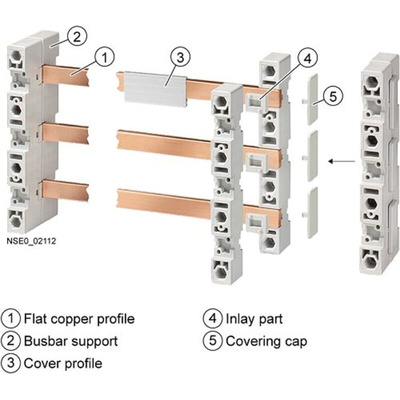 2
1
3
4
5
NSE0_02112

1 Flat copper profile
2 Busbar support
3 Cover profile

4 Inlay part
5 Covering cap