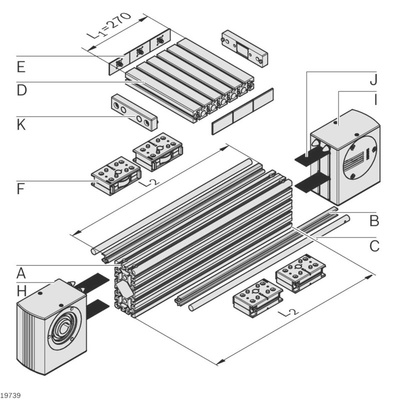 $L_1=270$

E

D

K

F

$L_2$

J

I

B

C

A

H

$L_2$

19739